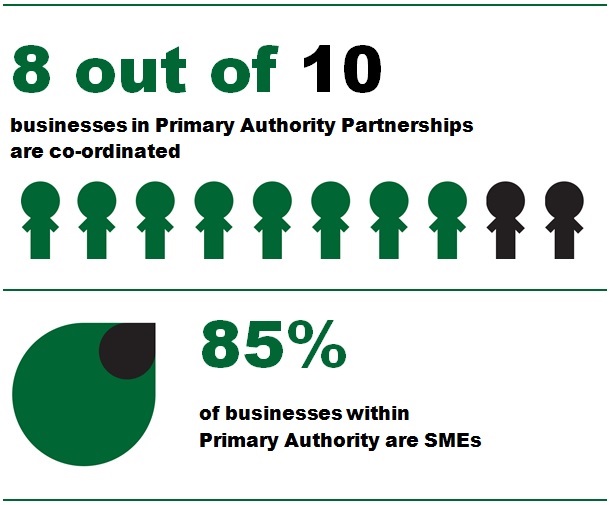 8 out of 10

businesses in Primary Authority Partnerships are co-ordinated

85%

of businesses within Primary Authority are SMEs